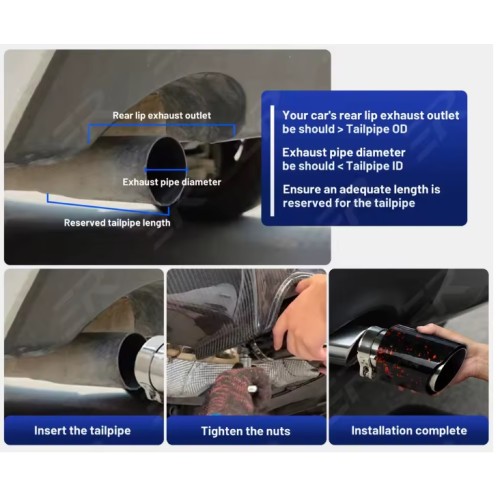 Rear lip exhaust outlet

Exhaust pipe diameter

Reserved tailpipe length

Your car's rear lip exhaust outlet be should > Tailpipe OD

Exhaust pipe diameter be should < Tailpipe ID

Ensure an adequate length is reserved for the tailpipe

Insert the tailpipe

Tighten the nuts

Installation complete