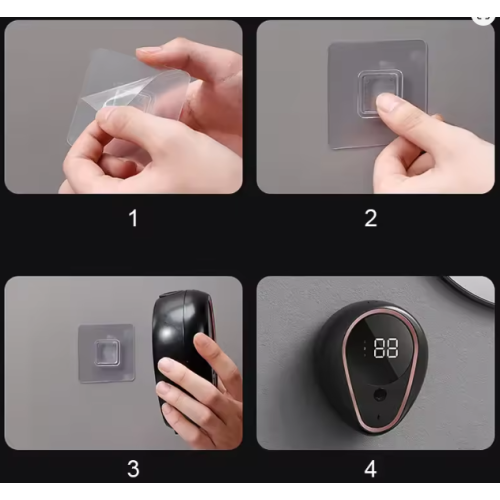 1

2

3

88

4