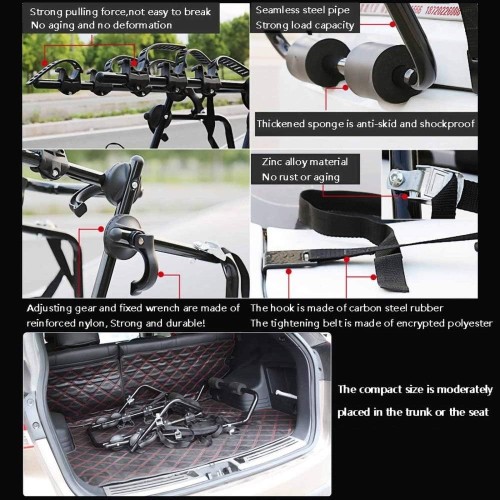 Strong pulling force,not easy to break
No aging and no deformation

Seamless steel pipe
Strong load capacity

Thickened sponge is anti-skid and shockproof

Zinc alloy material
No rust or aging

Adjusting gear and fixed wrench are made of reinforced nylon, Strong and durable!

The hook is made of carbon steel rubber
The tightening belt is made of encrypted polyester

The compact size is moderately placed in the trunk or the seat