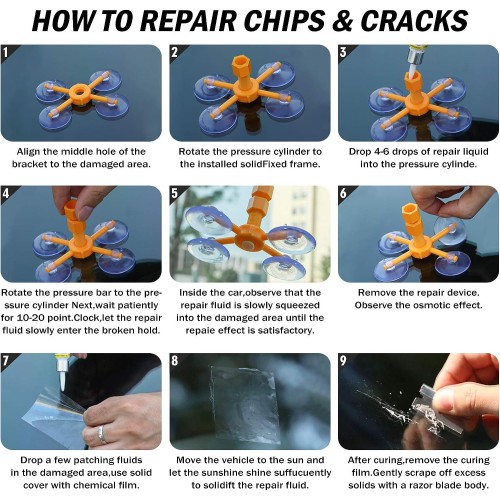 HOW TO REPAIR CHIPS & CRACKS

1

Align the middle hole of the bracket to the damaged area.

2

Rotate the pressure cylinder to the installed solidFixed frame.

3

Drop 4-6 drops of repair liquid into the pressure cylinde.

4

Rotate the pressure bar to the pressure cylinder Next,wait patiently for 10-20 point.Clock,let the repair fluid slowly enter the broken hold.

5

Inside the car,observe that the repair fluid is slowly squeezed into the damaged area until the repaie effect is satisfactory.

6

Remove the repair device. Observe the osmotic effect.

7

Drop a few patching fluids in the damaged area,use solid cover with chemical film.

8

Move the vehicle to the sun and let the sunshine shine suffucuently to solidift the repair fluid.

9

After curing,remove the curing film.Gently scrape off excess solids with a razor blade body.