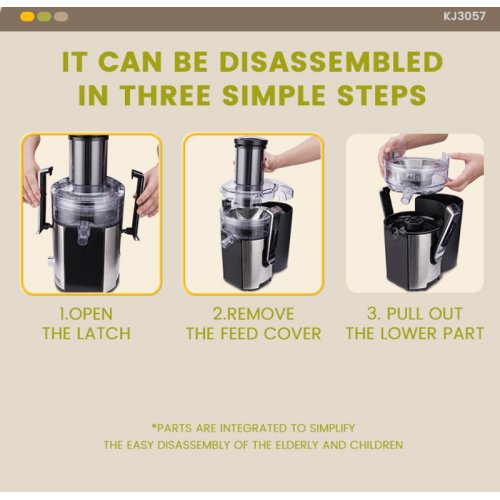 KJ3057

IT CAN BE DISASSEMBLED IN THREE SIMPLE STEPS

1.OPEN THE LATCH

2.REMOVE THE FEED COVER

3. PULL OUT THE LOWER PART

*PARTS ARE INTEGRATED TO SIMPLIFY THE EASY DISASSEMBLY OF THE ELDERLY AND CHILDREN